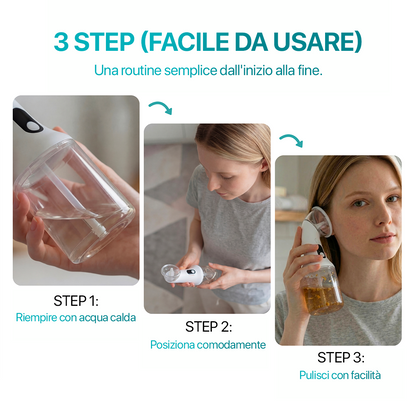 3 STEP (FACILE DA USARE)

Una routine semplice dall'inizio alla fine.

STEP 1:
Riempire con acqua calda

STEP 2:
Posiziona comodamente

STEP 3:
Pulisci con facilità