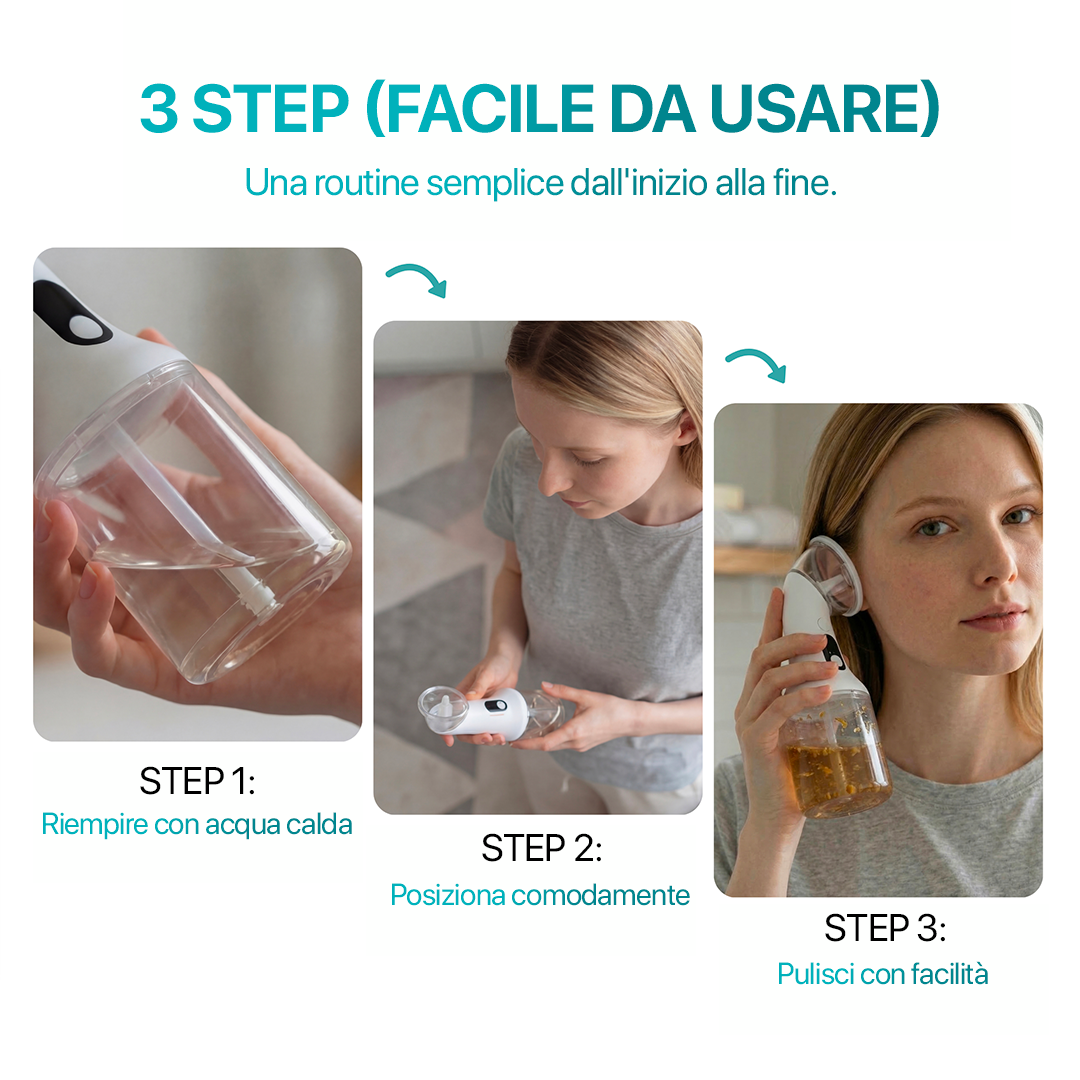 3 STEP (FACILE DA USARE)

Una routine semplice dall'inizio alla fine.

STEP 1:
Riempire con acqua calda

STEP 2:
Posiziona comodamente

STEP 3:
Pulisci con facilità